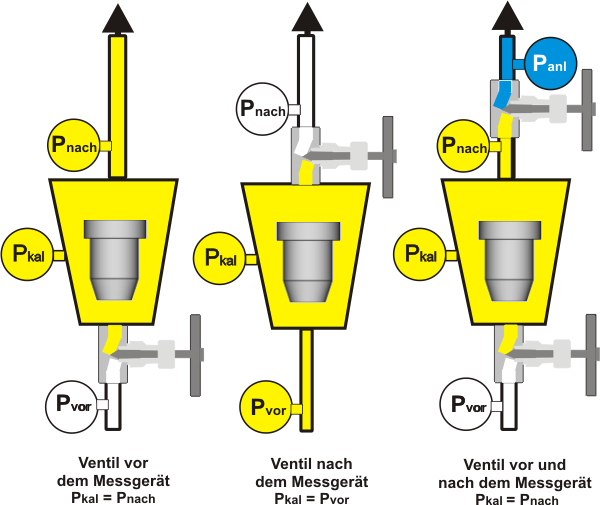 $P_{nach}$

$P_{kal}$

$P_{vor}$

Ventil vor dem Messgerät $P_{kal} = P_{nach}$

$P_{nach}$

$P_{kal}$

$P_{vor}$

Ventil nach dem Messgerät $P_{kal} = P_{vor}$

$P_{anl}$

$P_{nach}$

$P_{kal}$

$P_{vor}$

Ventil vor und nach dem Messgerät $P_{kal} = P_{nach}$